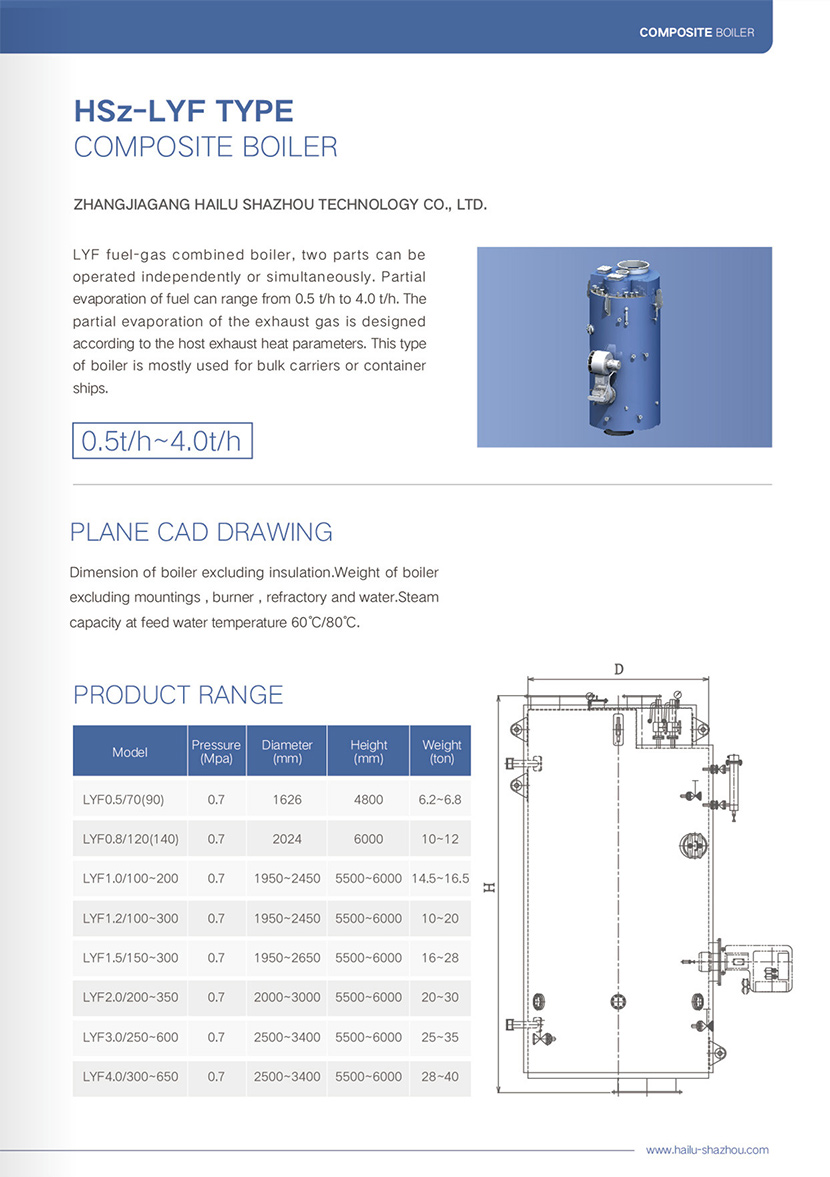 COMPOSITE BOILER

HSz-LYF TYPE
COMPOSITE BOILER

ZHANGJIAGANG HAILU SHAZHOU TECHNOLOGY CO., LTD.

LYF fuel-gas combined boiler, two parts can be operated independently or simultaneously. Partial evaporation of fuel can range from 0.5 t/h to 4.0 t/h. The partial evaporation of the exhaust gas is designed according to the host exhaust heat parameters. This type of boiler is mostly used for bulk carriers or container ships.

0.5t/h~4.0t/h

PLANE CAD DRAWING

Dimension of boiler excluding insulation.Weight of boiler excluding mountings , burner , refractory and water.Steam capacity at feed water temperature 60℃/80℃.

PRODUCT RANGE

| Model | Pressure (Mpa) | Diameter (mm) | Height (mm) | Weight (ton) |
|---|---|---|---|---|
| LYF0.5/70(90) | 0.7 | 1626 | 4800 | 6.2~6.8 |
| LYF0.8/120(140) | 0.7 | 2024 | 6000 | 10~12 |
| LYF1.0/100~200 | 0.7 | 1950~2450 | 5500~6000 | 14.5~16.5 |
| LYF1.2/100~300 | 0.7 | 1950~2450 | 5500~6000 | 10~20 |
| LYF1.5/150~300 | 0.7 | 1950~2650 | 5500~6000 | 16~28 |
| LYF2.0/200~350 | 0.7 | 2000~3000 | 5500~6000 | 20~30 |
| LYF3.0/250~600 | 0.7 | 2500~3400 | 5500~6000 | 25~35 |
| LYF4.0/300~650 | 0.7 | 2500~3400 | 5500~6000 | 28~40 |

D

H

www.hailu-shazhou.com